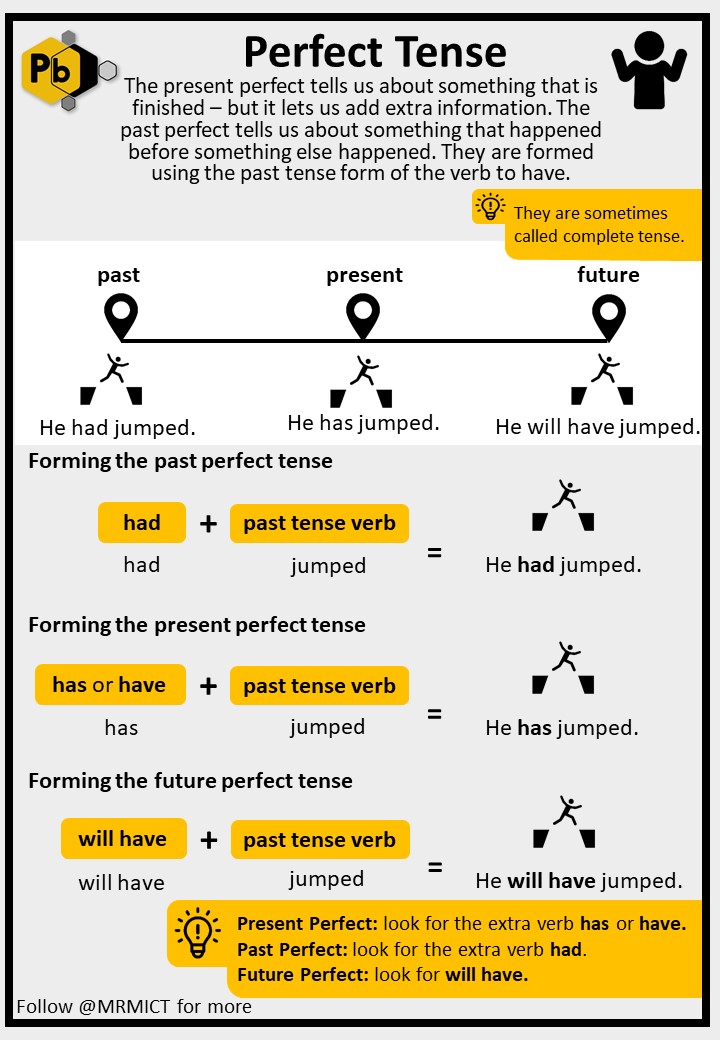 Pb

Perfect Tense

The present perfect tells us about something that is finished – but it lets us add extra information. The past perfect tells us about something that happened before something else happened. They are formed using the past tense form of the verb to have.

They are sometimes called complete tense.

past

present

future

He had jumped.

He has jumped.

He will have jumped.

Forming the past perfect tense

had + past tense verb

had jumped = He had jumped.

Forming the present perfect tense

has or have + past tense verb

has jumped = He has jumped.

Forming the future perfect tense

will have + past tense verb

will have jumped = He will have jumped.

Present Perfect: look for the extra verb has or have.
Past Perfect: look for the extra verb had.
Future Perfect: look for will have.

Follow @MRMICT for more